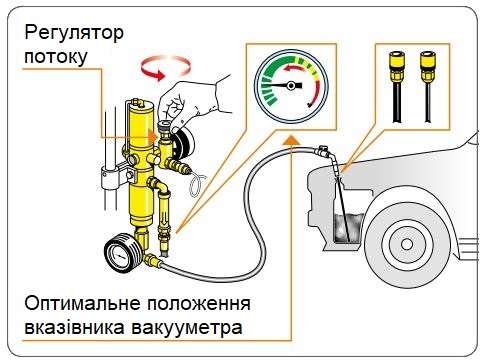 Регулятор потоку

Оптимальне положення вказівника вакууметра